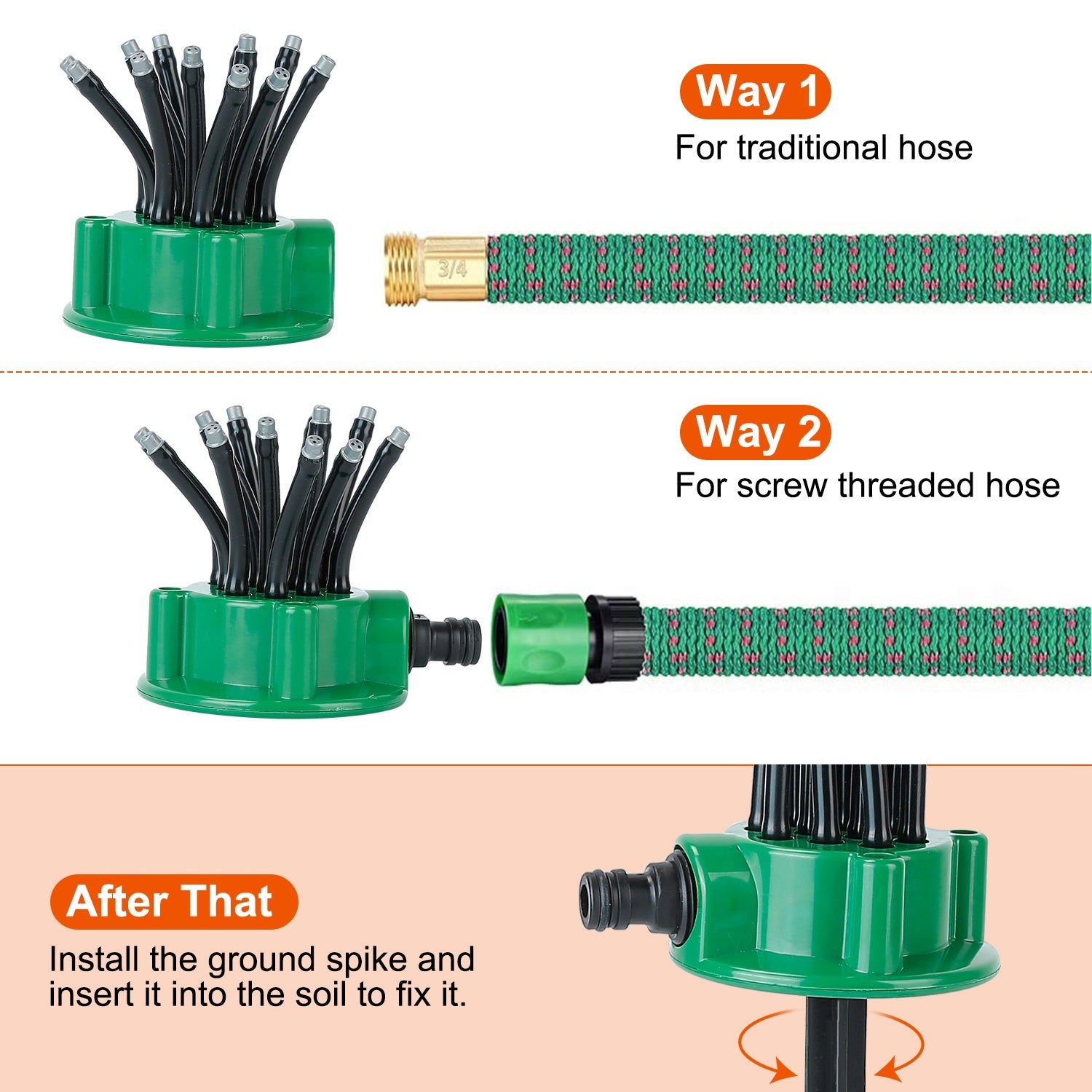 Way 1
For traditional hose

3/4

Way 2
For screw threaded hose

After That
Install the ground spike and insert it into the soil to fix it.