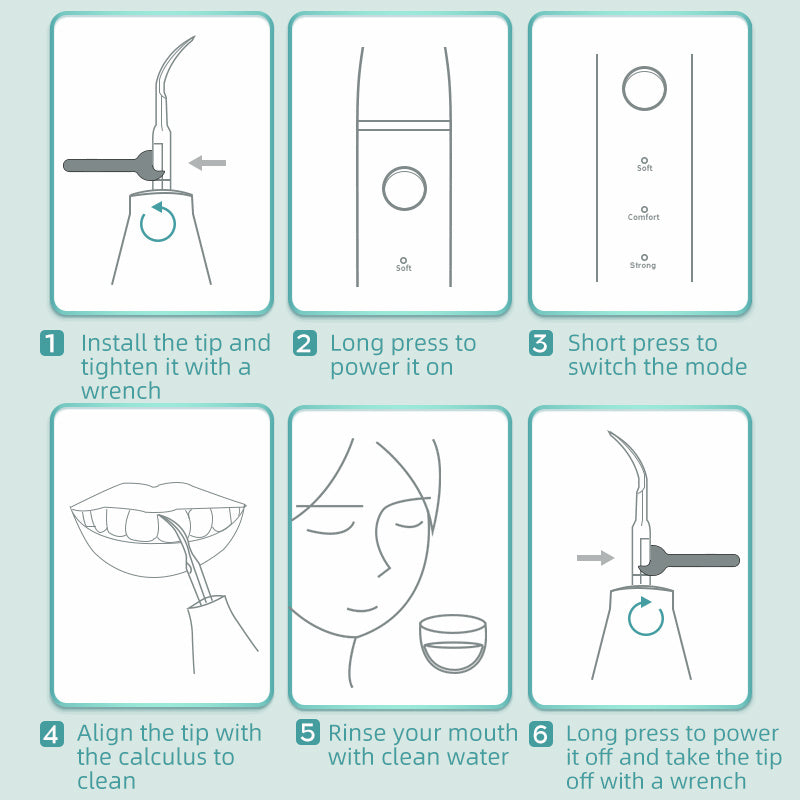 Soft

Soft

Comfort

Strong

1 Install the tip and tighten it with a wrench

2 Long press to power it on

3 Short press to switch the mode

4 Align the tip with the calculus to clean

5 Rinse your mouth with clean water

6 Long press to power it off and take the tip off with a wrench