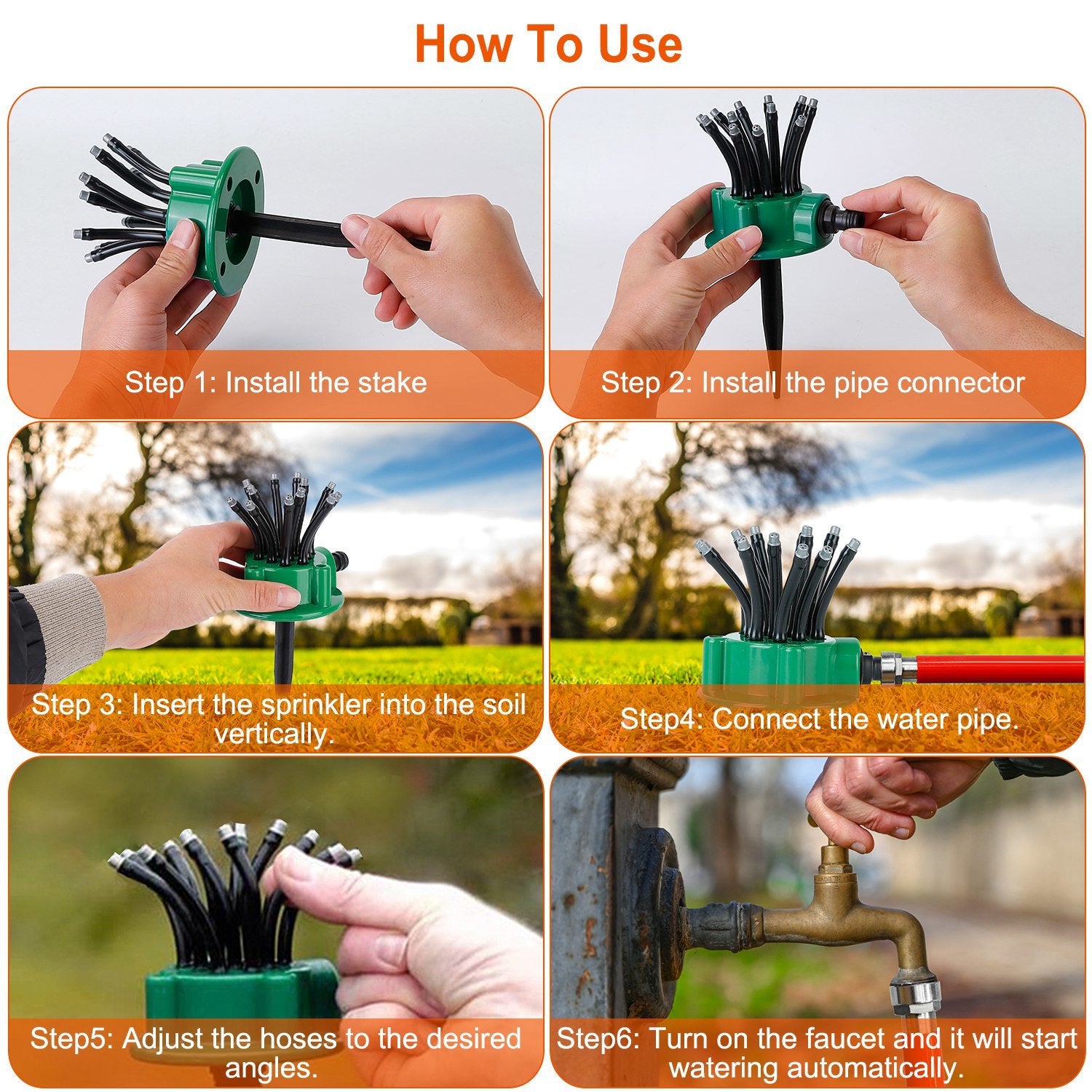 How To Use

Step 1: Install the stake

Step 2: Install the pipe connector

Step 3: Insert the sprinkler into the soil vertically.

Step4: Connect the water pipe.

Step5: Adjust the hoses to the desired angles.

Step6: Turn on the faucet and it will start watering automatically.