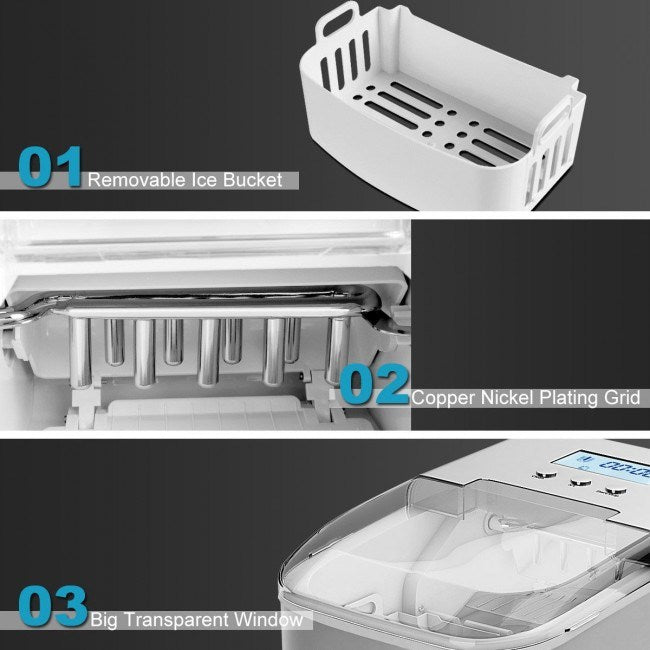 01 Removable Ice Bucket

02 Copper Nickel Plating Grid

03 Big Transparent Window