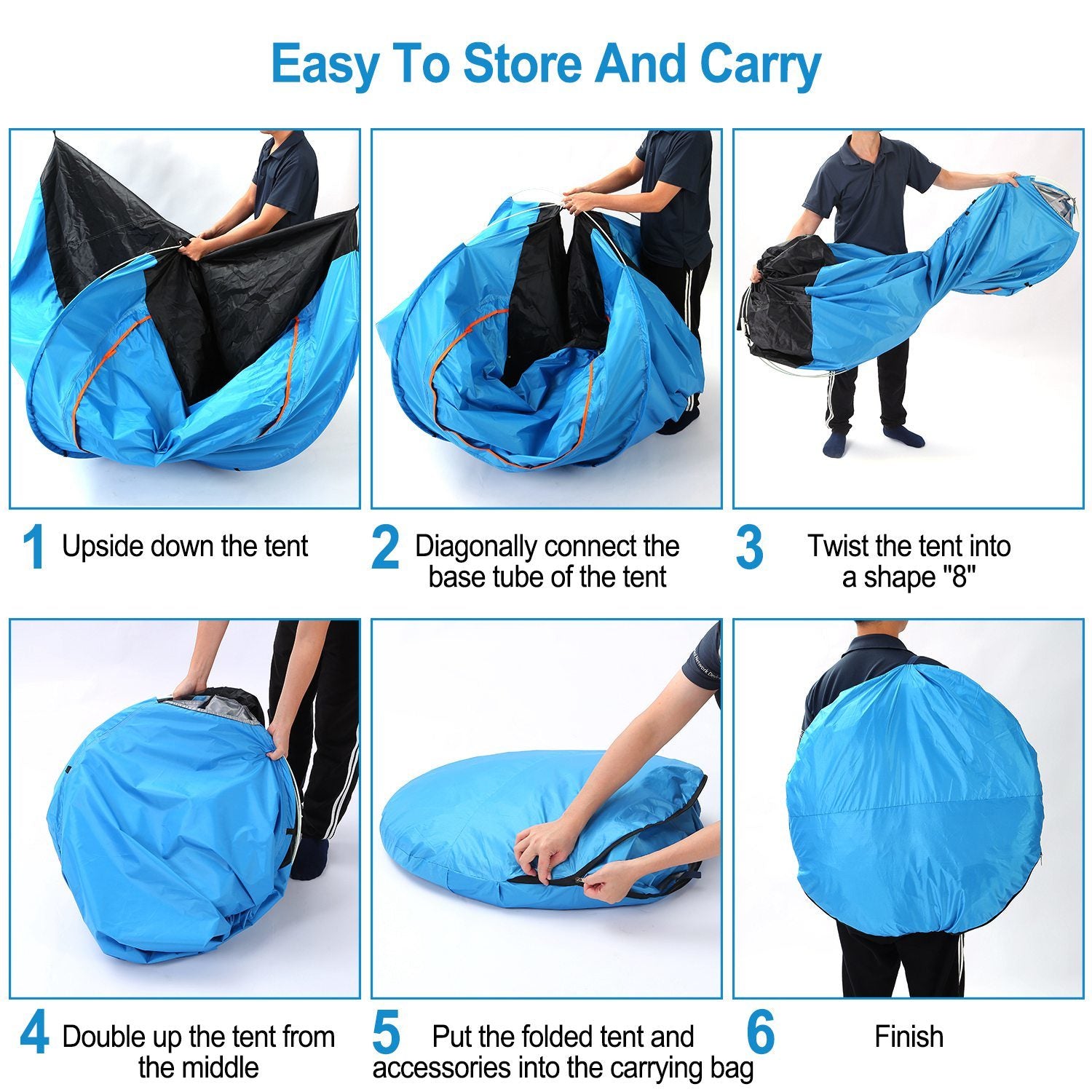 Easy To Store And Carry

1 Upside down the tent

2 Diagonally connect the base tube of the tent

3 Twist the tent into a shape "8"

4 Double up the tent from the middle

5 Put the folded tent and accessories into the carrying bag

6 Finish