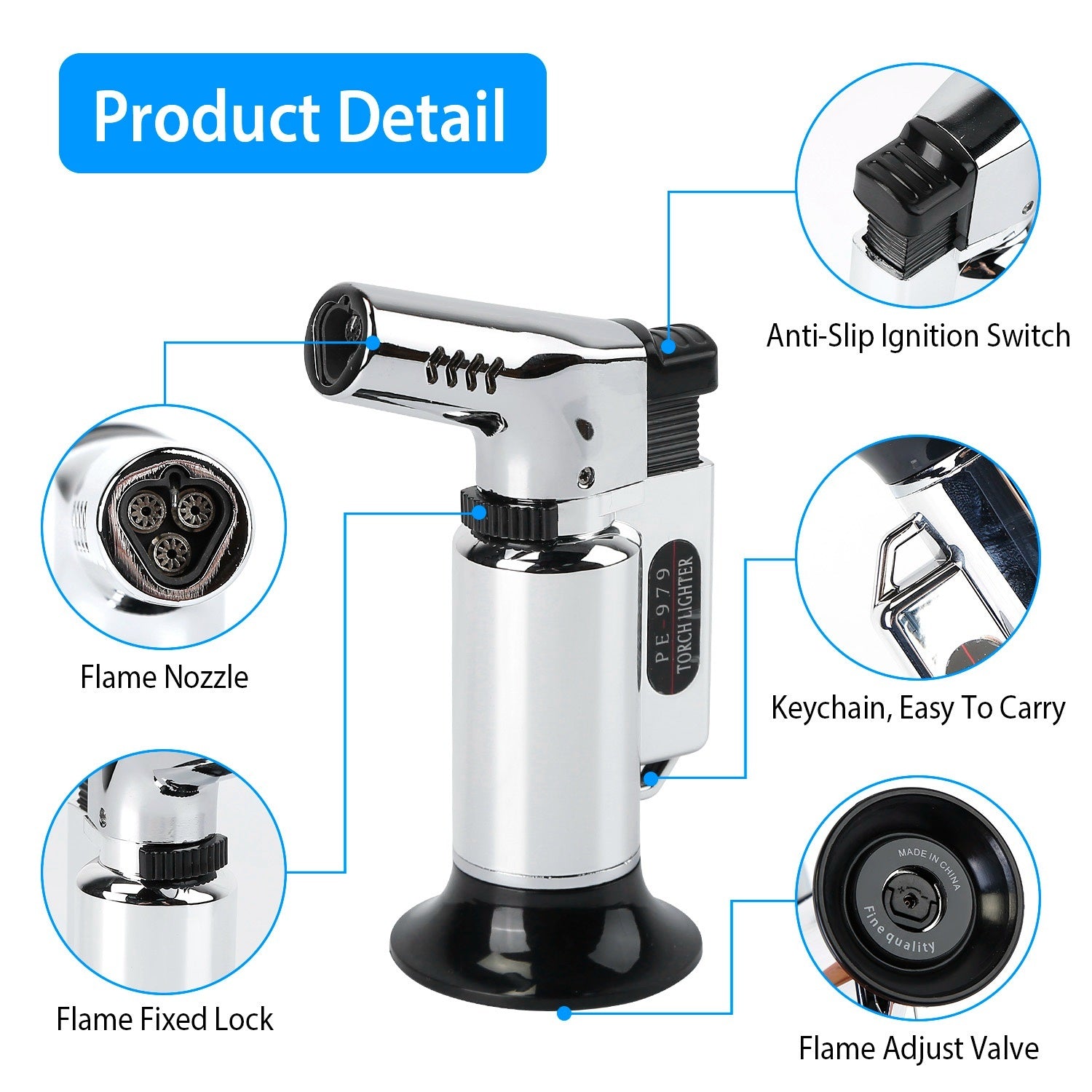 Product Detail

Anti-Slip Ignition Switch

Flame Nozzle

PE-979
TORCH LIGHTER

Keychain, Easy To Carry

Flame Fixed Lock

MADE IN CHINA
Fine quality

Flame Adjust Valve