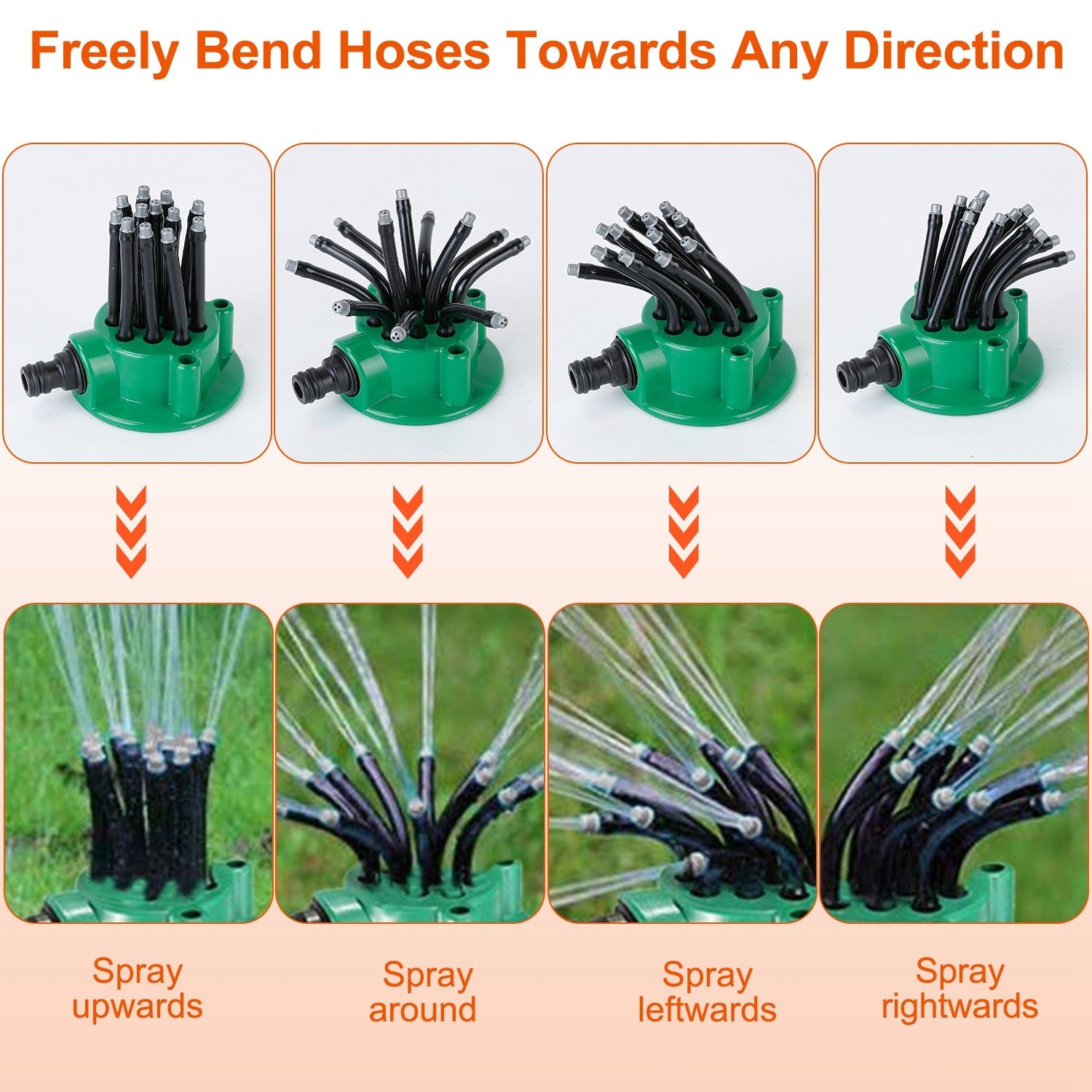 Freely Bend Hoses Towards Any Direction

Spray upwards

Spray around

Spray leftwards

Spray rightwards