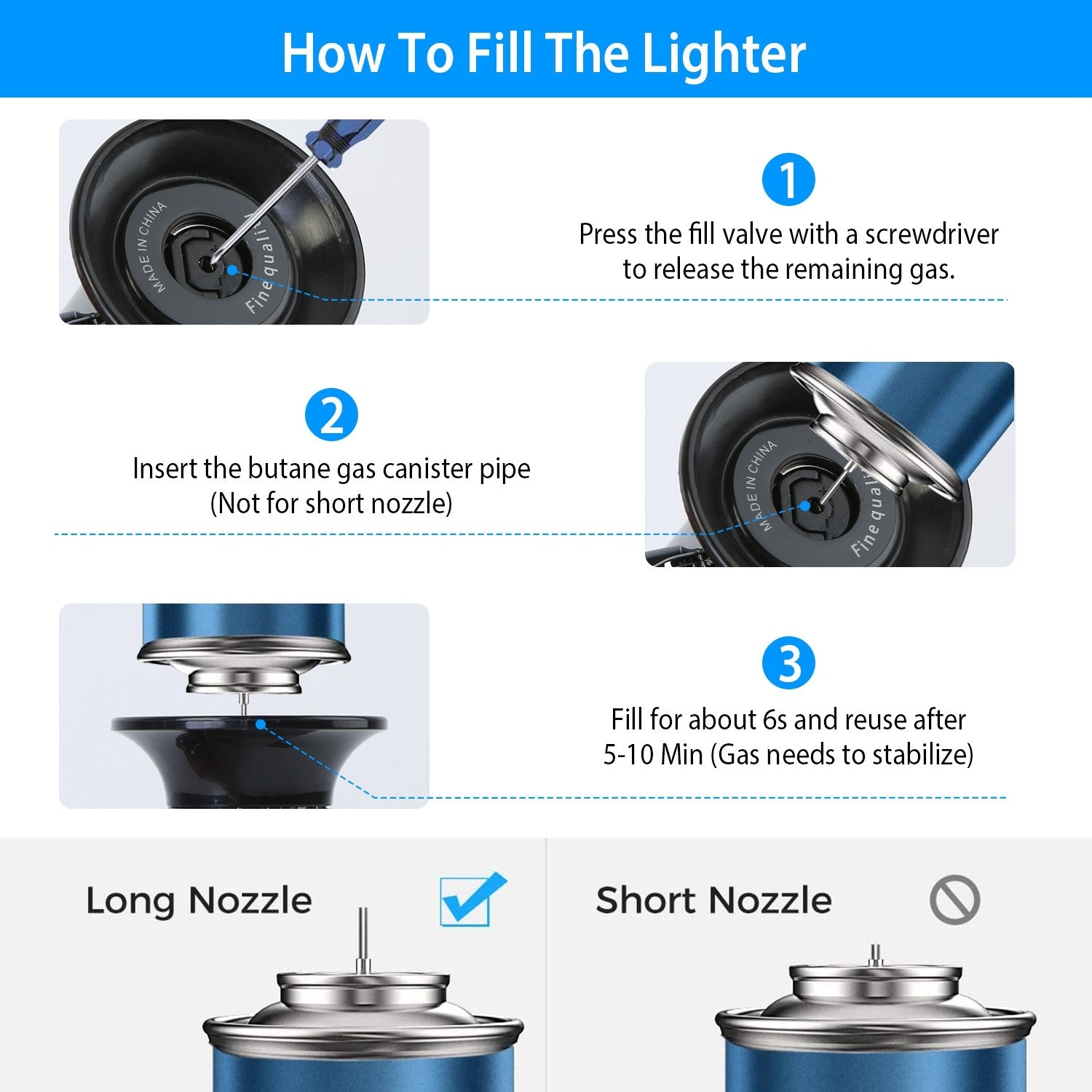 How To Fill The Lighter

MADE IN CHINA
Fine quali

1
Press the fill valve with a screwdriver to release the remaining gas.

2
Insert the butane gas canister pipe (Not for short nozzle)

MADE IN CHINA
Fine quali

3
Fill for about 6s and reuse after 5-10 Min (Gas needs to stabilize)

Long Nozzle

Short Nozzle