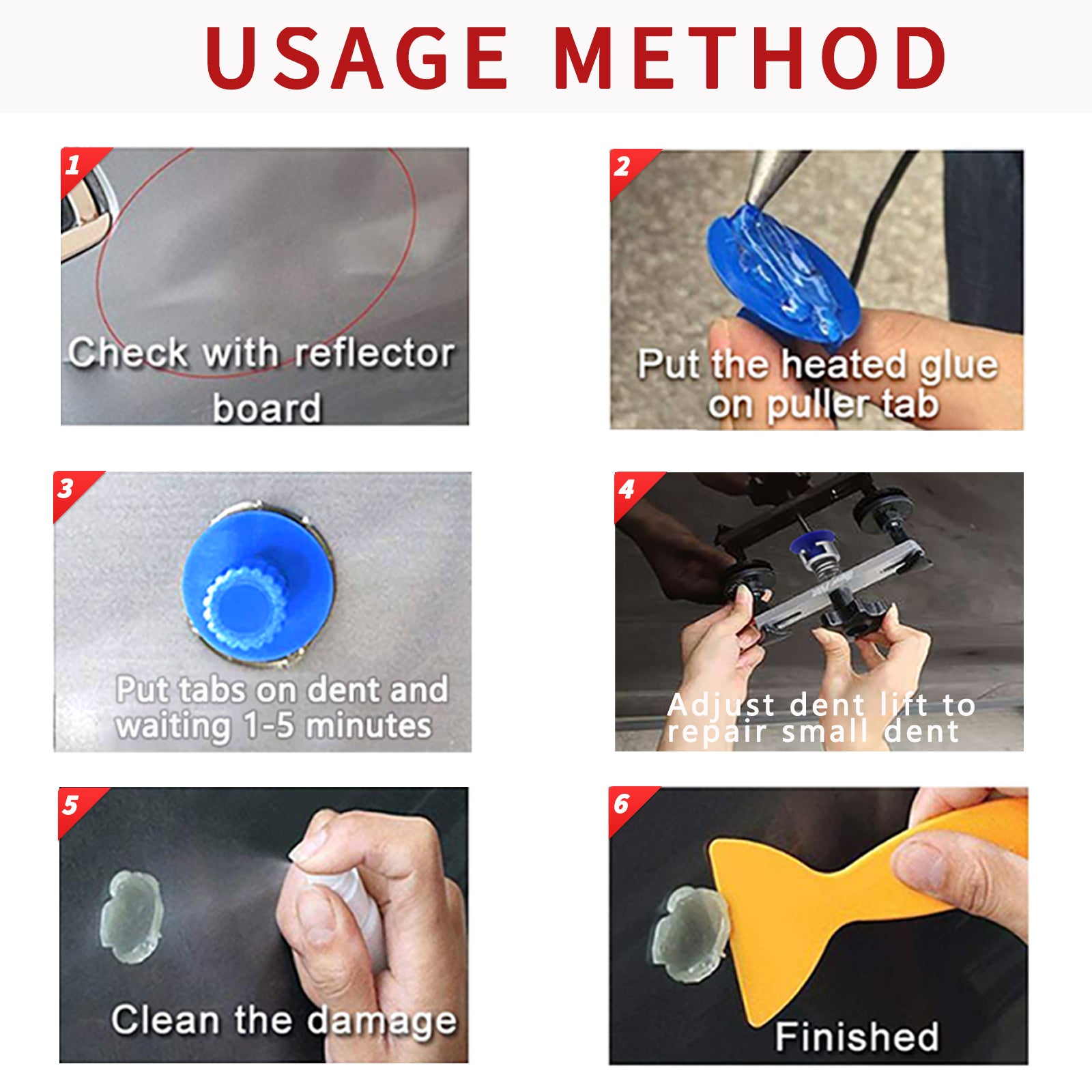 USAGE METHOD

1
Check with reflector board

2
Put the heated glue on puller tab

3
Put tabs on dent and waiting 1-5 minutes

4
Adjust dent lift to repair small dent

5
Clean the damage

6
Finished