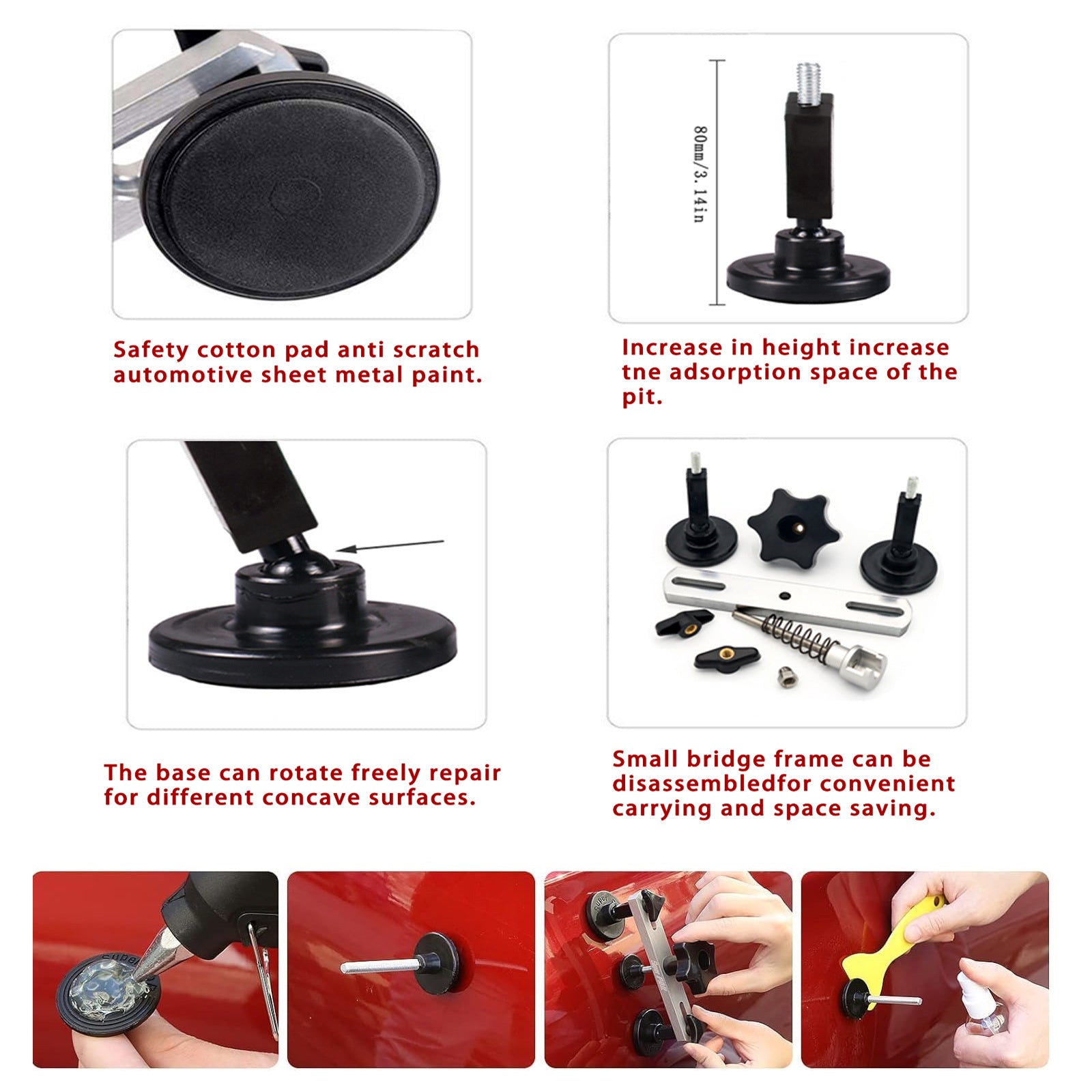 80mm/3.14in

Safety cotton pad anti scratch automotive sheet metal paint.

Increase in height increase tne adsorption space of the pit.

The base can rotate freely repair for different concave surfaces.

Small bridge frame can be disassembledfor convenient carrying and space saving.