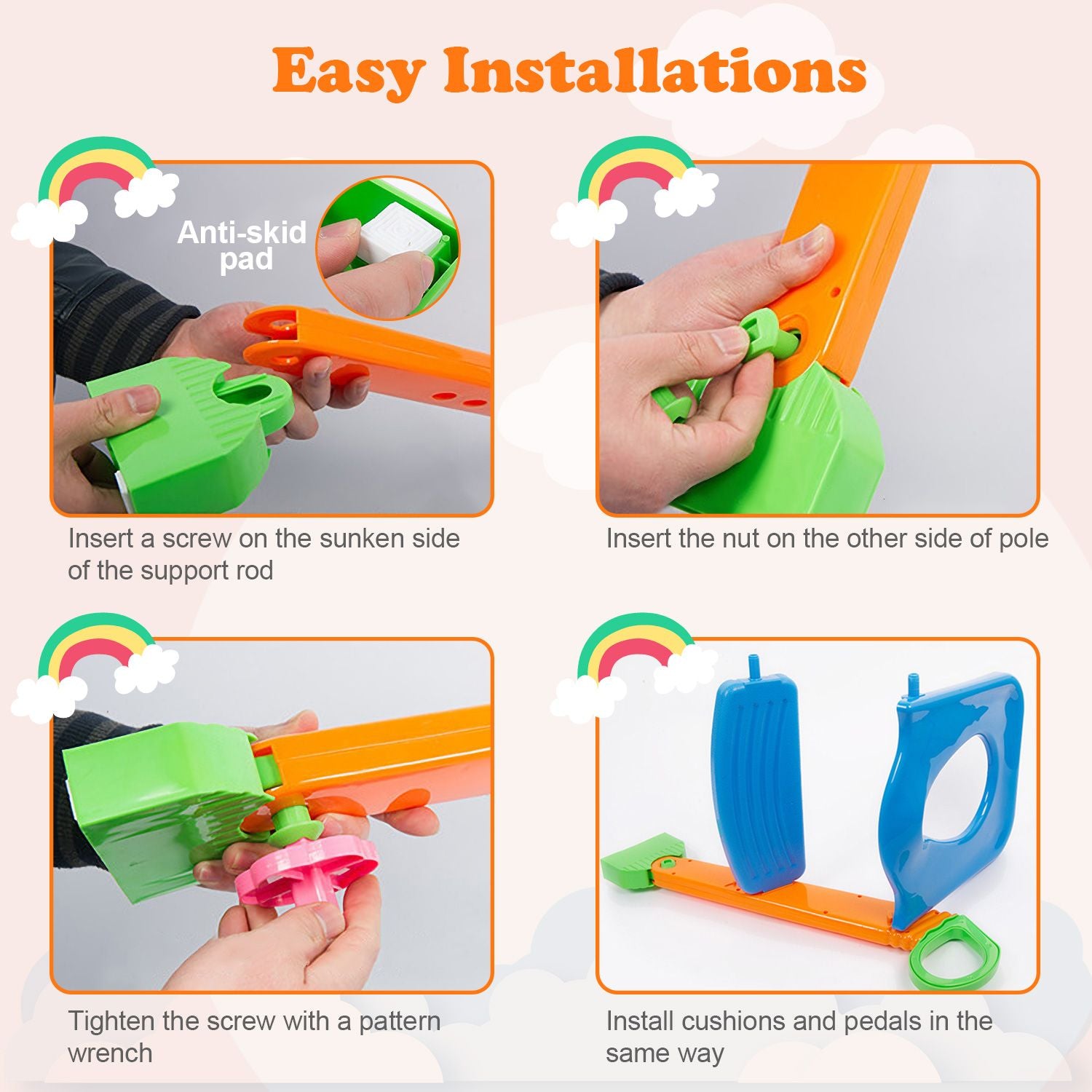 Easy Installations

Anti-skid pad

Insert a screw on the sunken side of the support rod

Insert the nut on the other side of pole

Tighten the screw with a pattern wrench

Install cushions and pedals in the same way